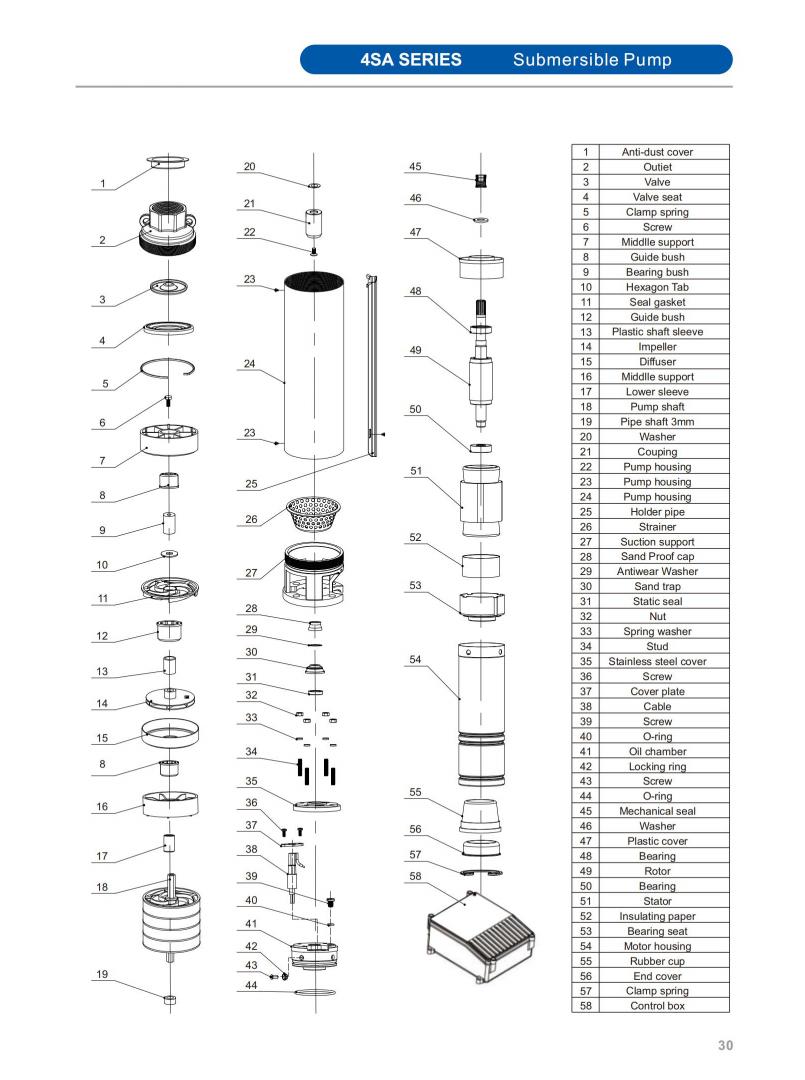 4SA SERIES Submersible Pump

1
2
3
4
5
6
7
8
9
10
11
12
13
14
15
8
16
17
18
19

20
21
22
23
24
23
25
26
27
28
29
30
31
32
33
34
35
36
37
38
39
40
41
42
43
44

45
46
47
48
49
50
51
52
53
54
55
56
57
58

| 1 | Anti-dust cover |
|---|---|
| 2 | Outiet |
| 3 | Valve |
| 4 | Valve seat |
| 5 | Clamp spring |
| 6 | Screw |
| 7 | Middlle support |
| 8 | Guide bush |
| 9 | Bearing bush |
| 10 | Hexagon Tab |
| 11 | Seal gasket |
| 12 | Guide bush |
| 13 | Plastic shaft sleeve |
| 14 | Impeller |
| 15 | Diffuser |
| 16 | Middlle support |
| 17 | Lower sleeve |
| 18 | Pump shaft |
| 19 | Pipe shaft 3mm |
| 20 | Washer |
| 21 | Couping |
| 22 | Pump housing |
| 23 | Pump housing |
| 24 | Pump housing |
| 25 | Holder pipe |
| 26 | Strainer |
| 27 | Suction support |
| 28 | Sand Proof cap |
| 29 | Antiwear Washer |
| 30 | Sand trap |
| 31 | Static seal |
| 32 | Nut |
| 33 | Spring washer |
| 34 | Stud |
| 35 | Stainless steel cover |
| 36 | Screw |
| 37 | Cover plate |
| 38 | Cable |
| 39 | Screw |
| 40 | O-ring |
| 41 | Oil chamber |
| 42 | Locking ring |
| 43 | Screw |
| 44 | O-ring |
| 45 | Mechanical seal |
| 46 | Washer |
| 47 | Plastic cover |
| 48 | Bearing |
| 49 | Rotor |
| 50 | Bearing |
| 51 | Stator |
| 52 | Insulating paper |
| 53 | Bearing seat |
| 54 | Motor housing |
| 55 | Rubber cup |
| 56 | End cover |
| 57 | Clamp spring |
| 58 | Control box |

30